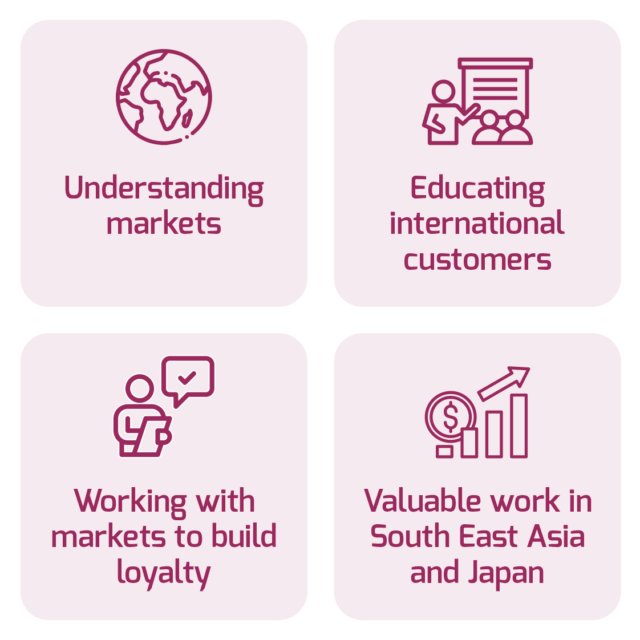 Understanding markets

Educating international customers

Working with markets to build loyalty

Valuable work in South East Asia and Japan