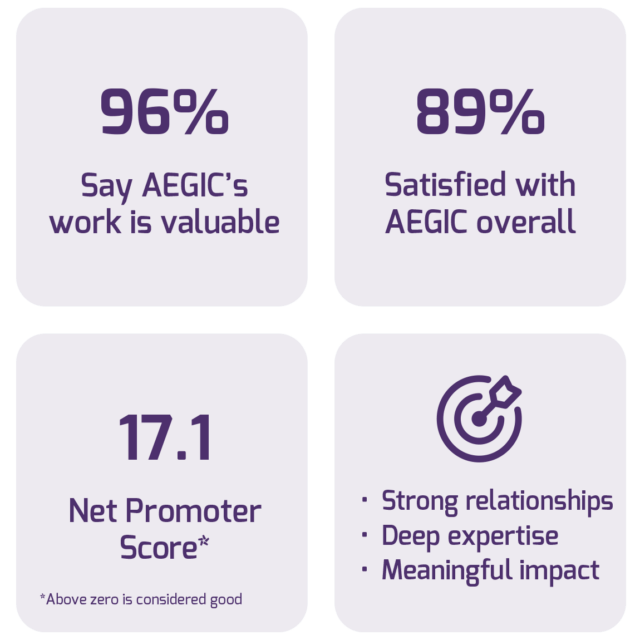 96%

Say AEGIC's work is valuable

89%

Satisfied with AEGIC overall

17.1

Net Promoter Score*

*Above zero is considered good

· Strong relationships
· Deep expertise
· Meaningful impact